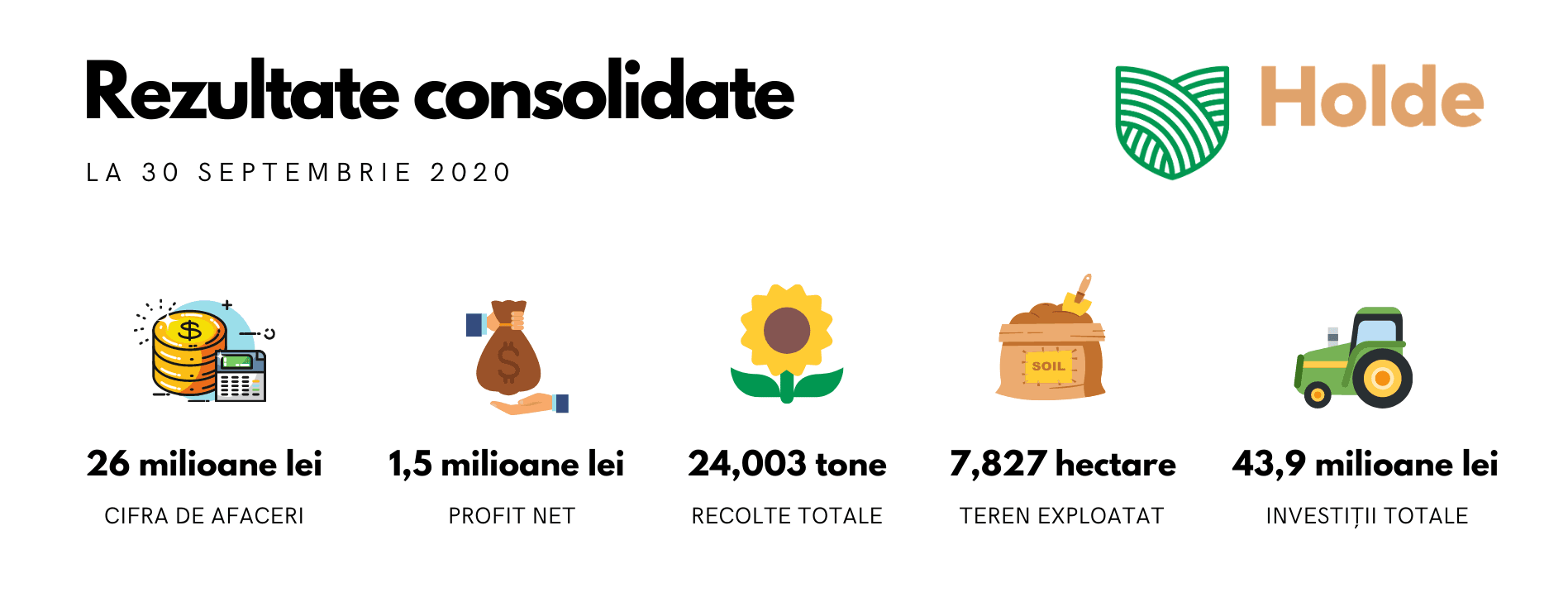 Rezultate consolidate

LA 30 SEPTEMBRIE 2020

Holde

$

$

SOIL

26 milioane lei
CIFRA DE AFACERI

1,5 milioane lei
PROFIT NET

24,003 tone
RECOLTE TOTALE

7,827 hectare
TEREN EXPLOATAT

43,9 milioane lei
INVESTIȚII TOTALE